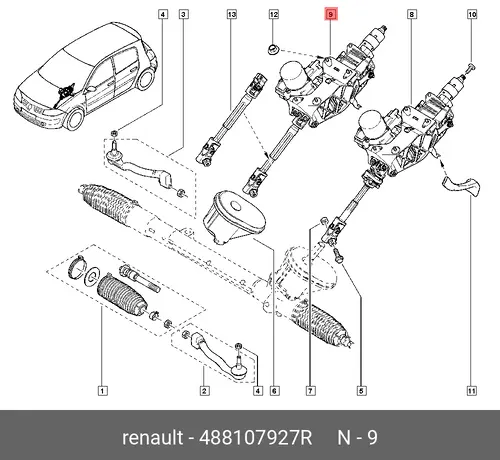 4
3
13
12
9
8
10
1
2
4
6
7
5
11

renault - 488107927R N - 9