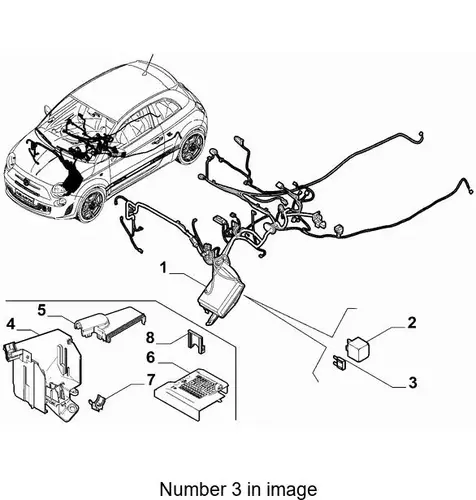 1
5
4
8
6
7
2
3

Number 3 in image