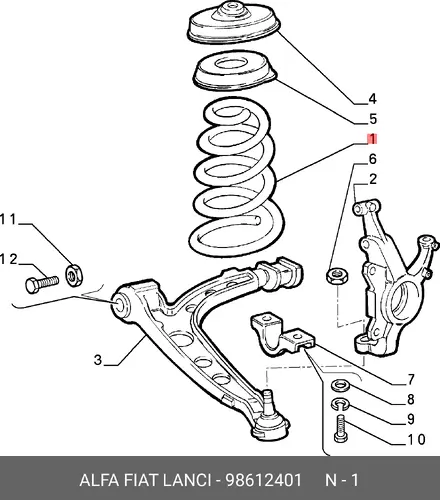 4
5
1
6
2
11
12
3
7
8
9
10
ALFA FIAT LANCI - 98612401 N - 1