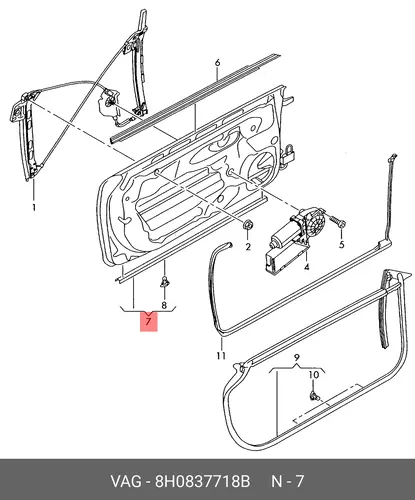 6
1
2
5
4
8
7
11
9
10
VAG - 8H0837718B N - 7