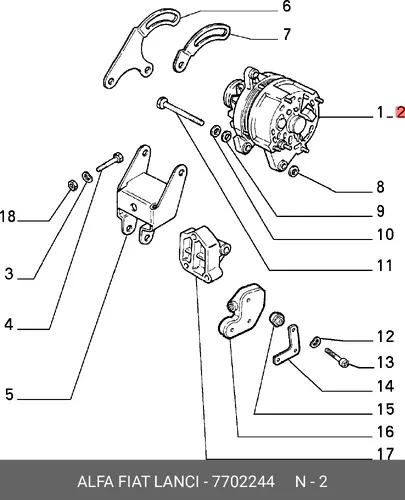 6
7
1 _ 2
8
9
10
11
18
3
4
5
12
13
14
15
16
17

ALFA FIAT LANCI - 7702244 N - 2