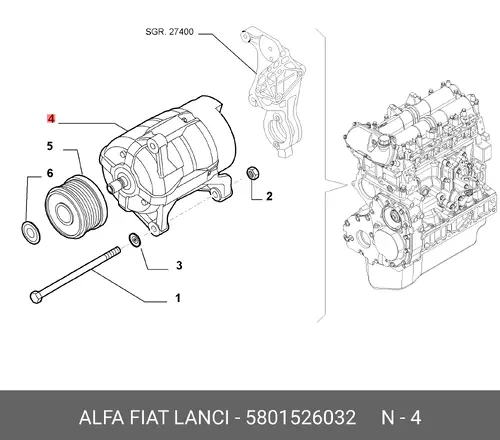 SGR. 27400

4

5

6

2

3

1

ALFA FIAT LANCI - 5801526032 N - 4