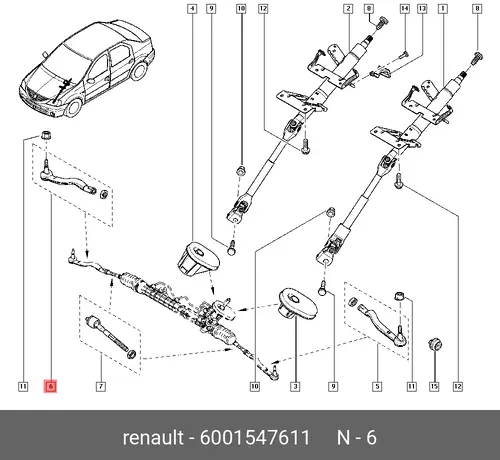 4 9 10 12 2 8 14 13 1 8

11 6 7 10 3 9 5 11 15 12

renault - 6001547611 N - 6