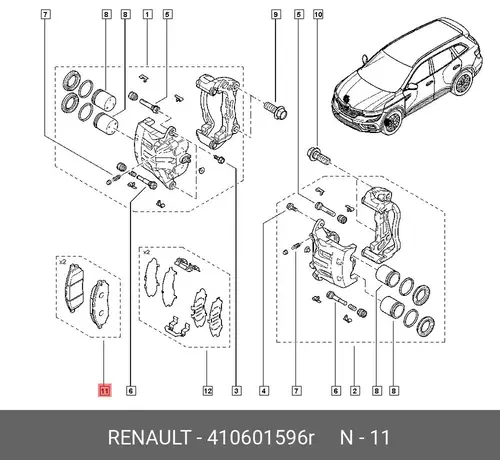 7 8 8 1 5 9 5 10

x2
x2

11 6 12 3 4 7 6 2 8 8

RENAULT - 410601596r N - 11