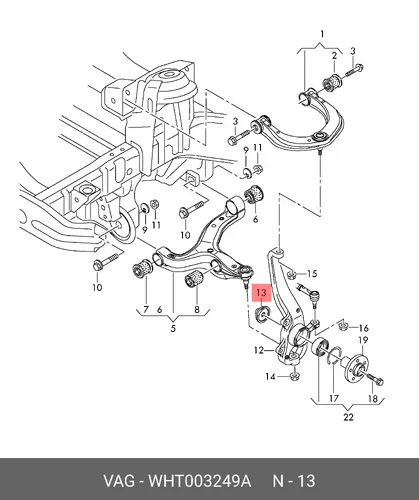 1
2
3
3
9
11
6
9
11
10
10
7
6
8
5
13
15
16
19
12
14
17
18
22

VAG - WHT003249A N - 13