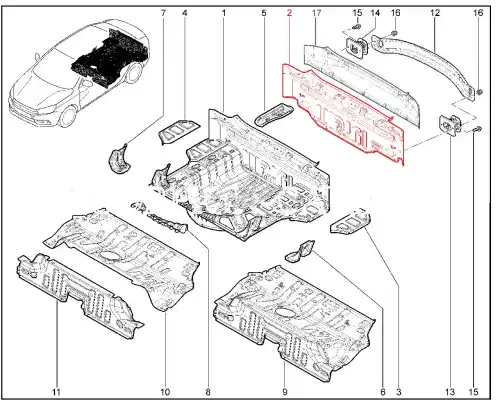 7 4 1 5 2 17 15 14 16 12 16

11 10 8 9 6 3 13 15