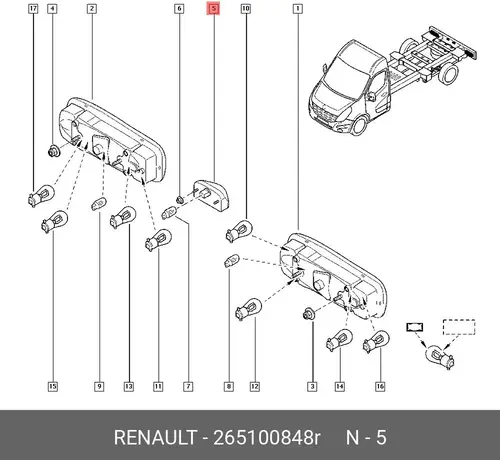 17 4 2 6 5 10 1

15 9 13 11 7 8 12 3 14 16

RENAULT - 265100848r N - 5