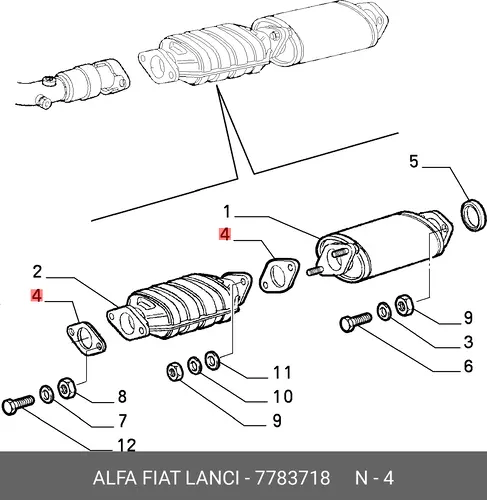 5
1
4
2
4
9
3
6
11
10
9
8
7
12

ALFA FIAT LANCI - 7783718 N - 4