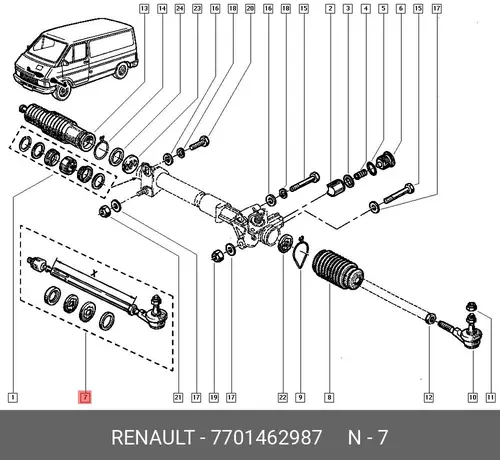 13 14 24 23 16 18 20 16 18 15 2 3 4 5 6 15 17

X

1 7 21 17 19 17 22 9 8 12 10 11

RENAULT - 7701462987 N - 7