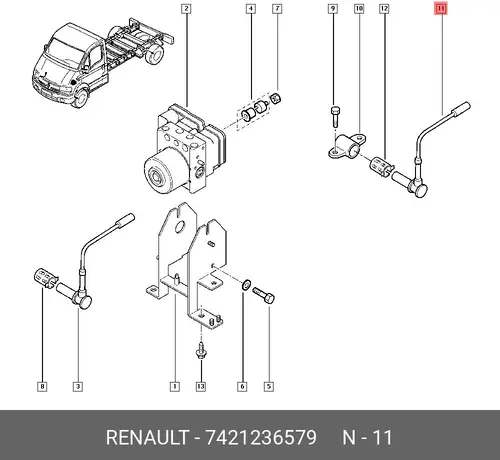 2
4
7
9
10
12
11
8
3
1
13
6
5

RENAULT - 7421236579 N - 11