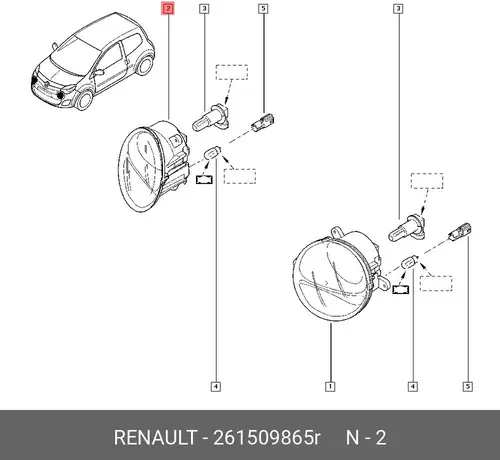 2
3
5
3
4
1
4
5

RENAULT - 261509865r N - 2